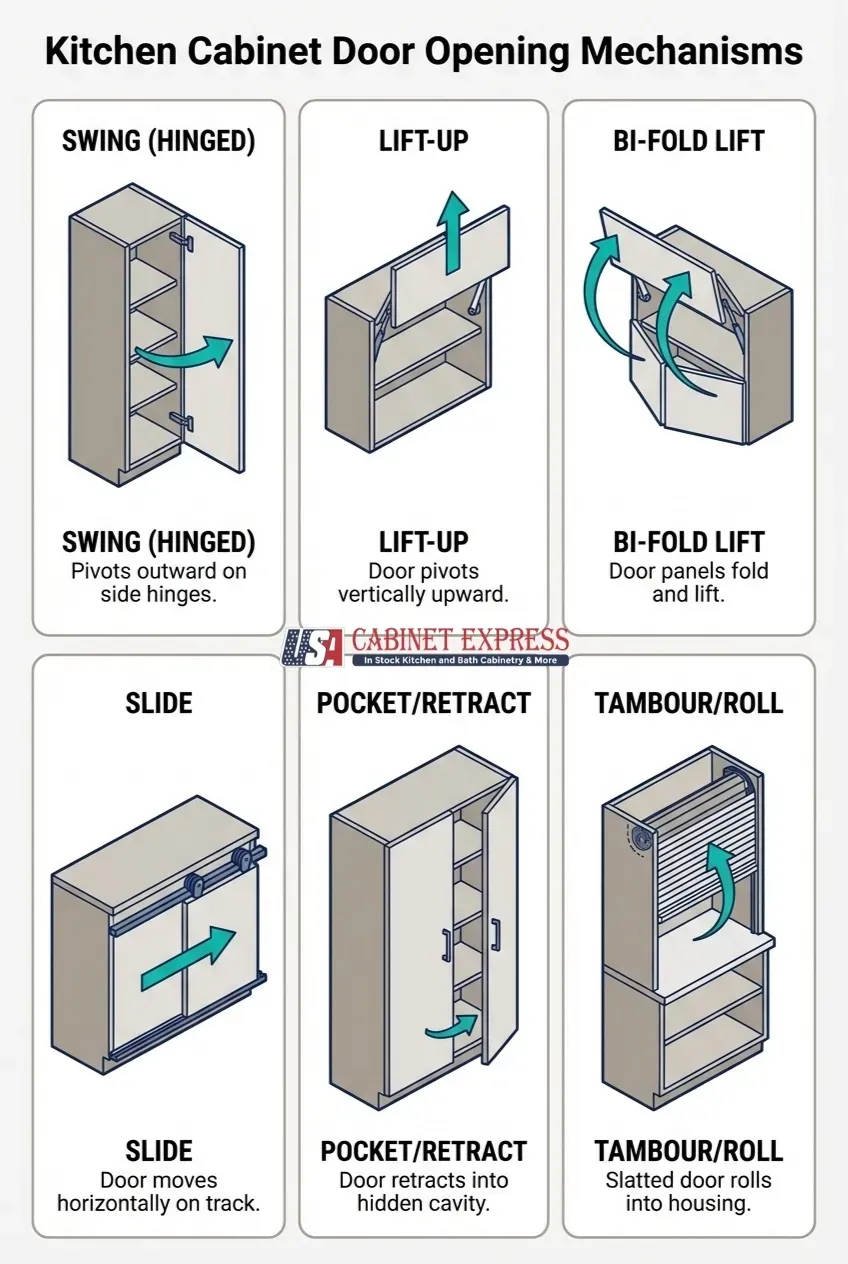 Kitchen Cabinet Door Opening Mechanisms

SWING (HINGED)

SWING (HINGED)
Pivots outward on side hinges.

LIFT-UP

LIFT-UP
Door pivots vertically upward.

BI-FOLD LIFT

BI-FOLD LIFT
Door panels fold and lift.

USA CABINET EXPRESS
In Stock Kitchen and Bath Cabinetry & More

SLIDE

SLIDE
Door moves horizontally on track.

POCKET/RETRACT

POCKET/RETRACT
Door retracts into hidden cavity.

TAMBOUR/ROLL

TAMBOUR/ROLL
Slatted door rolls into housing.